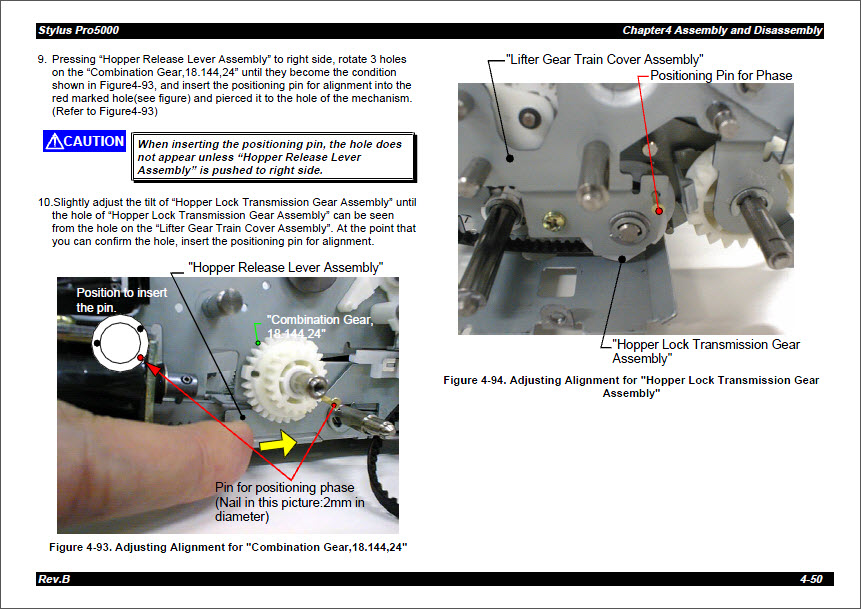 Stylus Pro5000

Chapter4 Assembly and Disassembly

9. Pressing “Hopper Release Lever Assembly” to right side, rotate 3 holes on the “Combination Gear,18.144,24” until they become the condition shown in Figure4-93, and insert the positioning pin for alignment into the red marked hole(see figure) and pierced it to the hole of the mechanism. (Refer to Figure4-93)

CAUTION

When inserting the positioning pin, the hole does not appear unless “Hopper Release Lever Assembly” is pushed to right side.

10.Slightly adjust the tilt of “Hopper Lock Transmission Gear Assembly” until the hole of “Hopper Lock Transmission Gear Assembly” can be seen from the hole on the “Lifter Gear Train Cover Assembly”. At the point that you can confirm the hole, insert the positioning pin for alignment.

"Hopper Release Lever Assembly"

Position to insert the pin.

"Combination Gear, 18.144,24"

Pin for positioning phase (Nail in this picture:2mm in diameter)

Figure 4-93. Adjusting Alignment for "Combination Gear,18.144,24"

"Lifter Gear Train Cover Assembly"

Positioning Pin for Phase

"Hopper Lock Transmission Gear Assembly"

Figure 4-94. Adjusting Alignment for "Hopper Lock Transmission Gear Assembly"

Rev.B

4-50